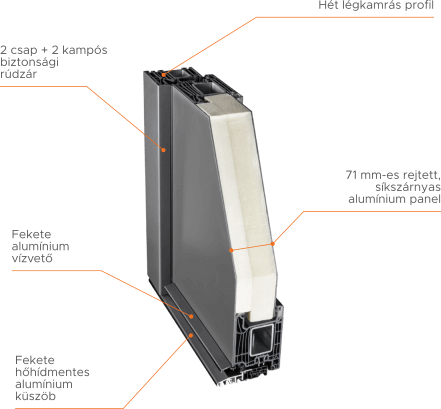 Hét légkamrás profil

2 csap + 2 kampós biztonsági rúdzár

71 mm-es rejtett, síkszárnyas alumínium panel

Fekete alumínium vízvető

Fekete hőhídmentes alumínium küszöb